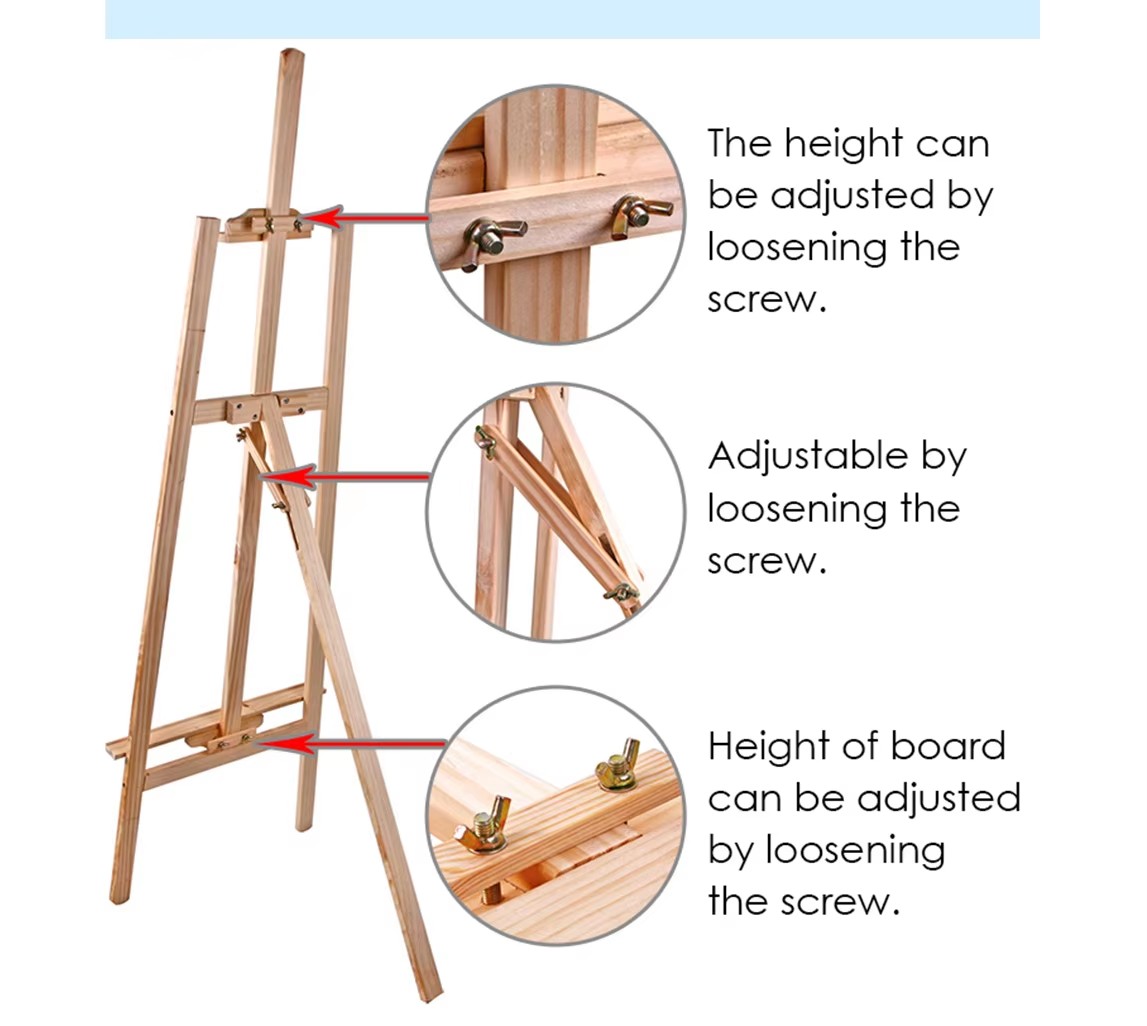 The height can be adjusted by loosening the screw.

Adjustable by loosening the screw.

Height of board can be adjusted by loosening the screw.